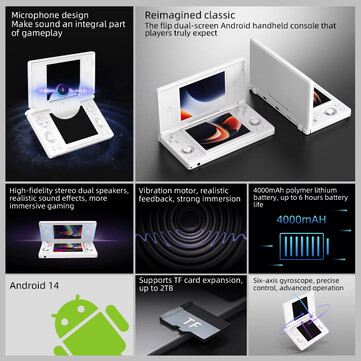 Microphone design
Make sound an integral part of gameplay

Reimagined classic
The flip dual-screen Android handheld console that players truly expect

High-fidelity stereo dual speakers, realistic sound effects, more immersive gaming

Vibration motor, realistic feedback, strong immersion

4000mAh polymer lithium battery, up to 6 hours battery life

4000mAH

Android 14

Supports TF card expansion, up to 2TB

TF

Six-axis gyroscope, precise control, advanced operation