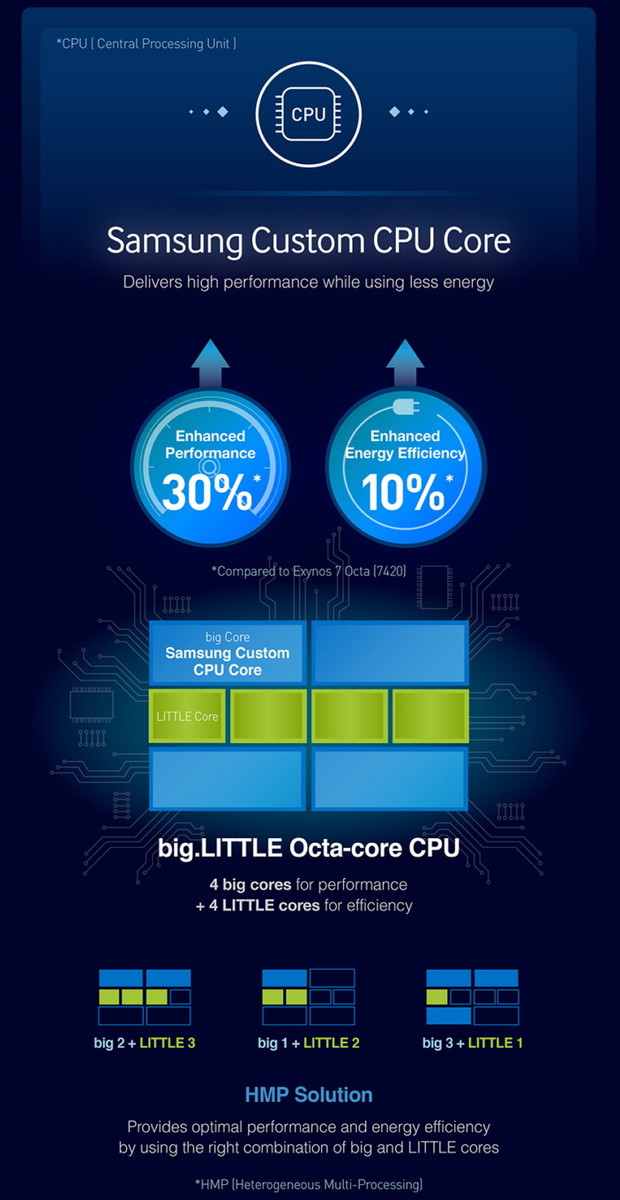 *CPU ( Central Processing Unit )

CPU

Samsung Custom CPU Core

Delivers high performance while using less energy

Enhanced Performance 30%*

Enhanced Energy Efficiency 10%*

*Compared to Exynos 7 Octa (7420)

big Core
Samsung Custom CPU Core

LITTLE Core

big.LITTLE Octa-core CPU

4 big cores for performance
+ 4 LITTLE cores for efficiency

big 2 + LITTLE 3

big 1 + LITTLE 2

big 3 + LITTLE 1

HMP Solution

Provides optimal performance and energy efficiency by using the right combination of big and LITTLE cores

*HMP (Heterogeneous Multi-Processing)