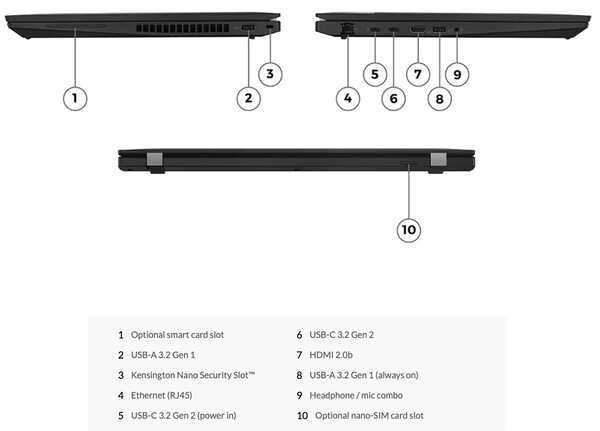 1

2

3

4

5

6

7

8

9

10

1 Optional smart card slot

2 USB-A 3.2 Gen 1

3 Kensington Nano Security Slot™

4 Ethernet (RJ45)

5 USB-C 3.2 Gen 2 (power in)

6 USB-C 3.2 Gen 2

7 HDMI 2.0b

8 USB-A 3.2 Gen 1 (always on)

9 Headphone / mic combo

10 Optional nano-SIM card slot