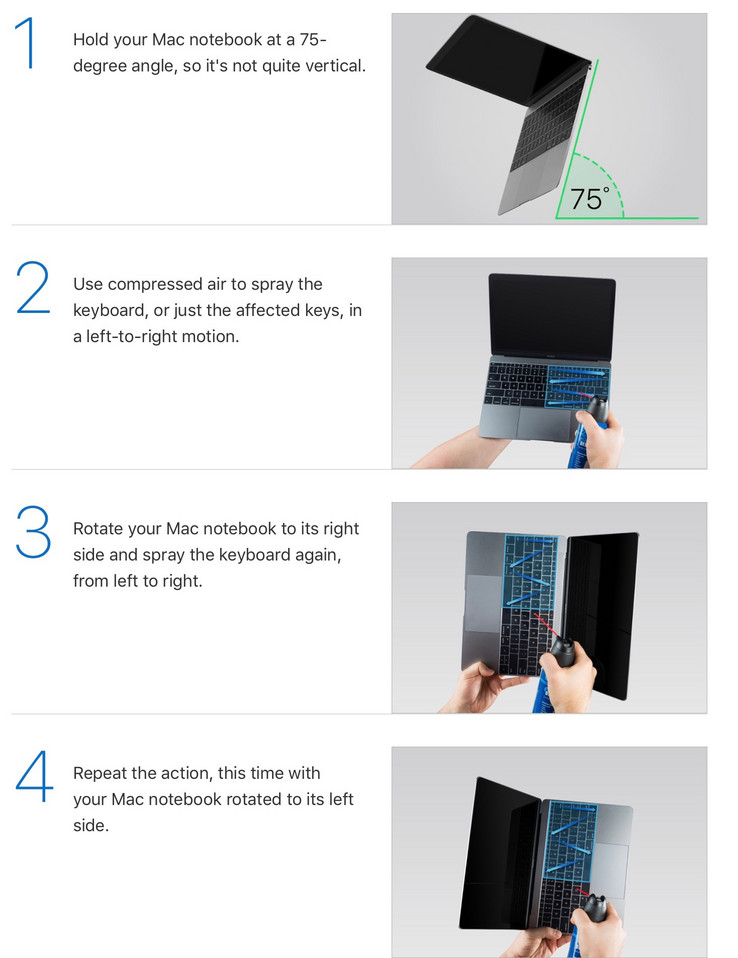 1

Hold your Mac notebook at a 75-degree angle, so it's not quite vertical.

75°

2

Use compressed air to spray the keyboard, or just the affected keys, in a left-to-right motion.

3

Rotate your Mac notebook to its right side and spray the keyboard again, from left to right.

4

Repeat the action, this time with your Mac notebook rotated to its left side.