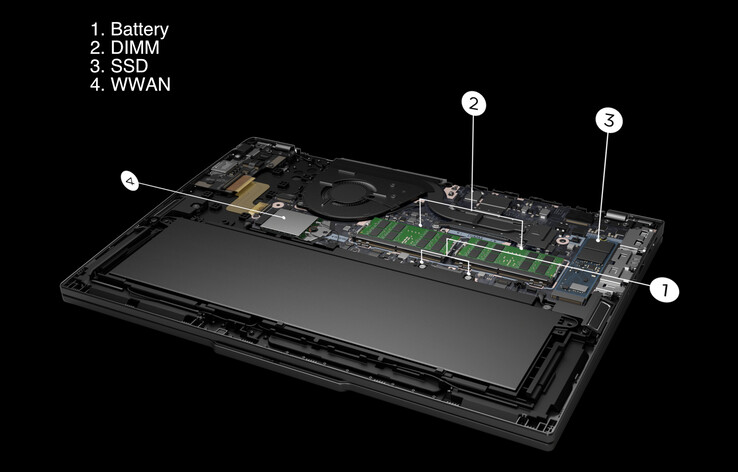 1. Battery
2. DIMM
3. SSD
4. WWAN

2

3

4

1