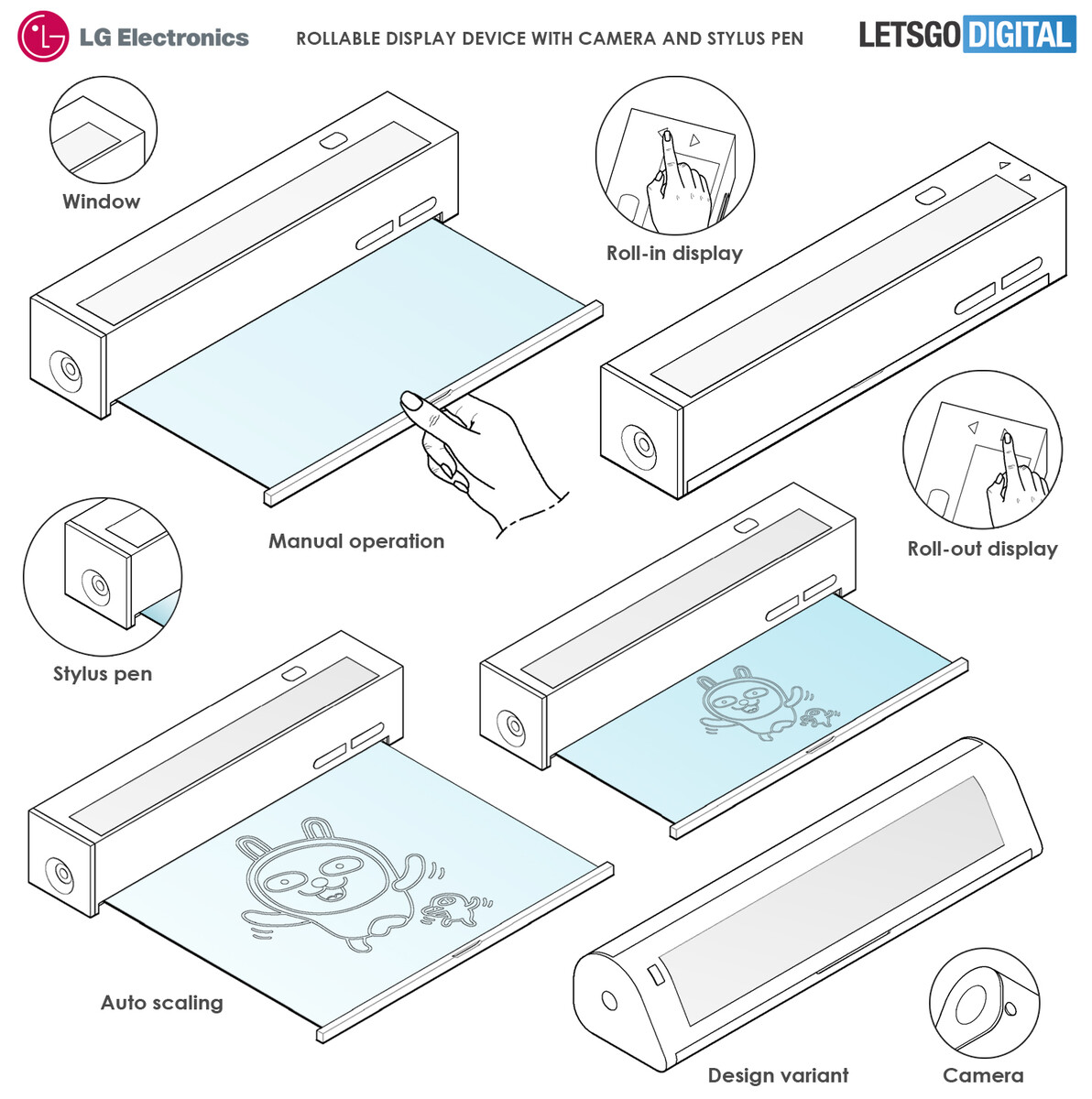 LG Electronics

ROLLABLE DISPLAY DEVICE WITH CAMERA AND STYLUS PEN

LETSGO DIGITAL

Window

Roll-in display

Manual operation

Roll-out display

Stylus pen

Auto scaling

Design variant

Camera