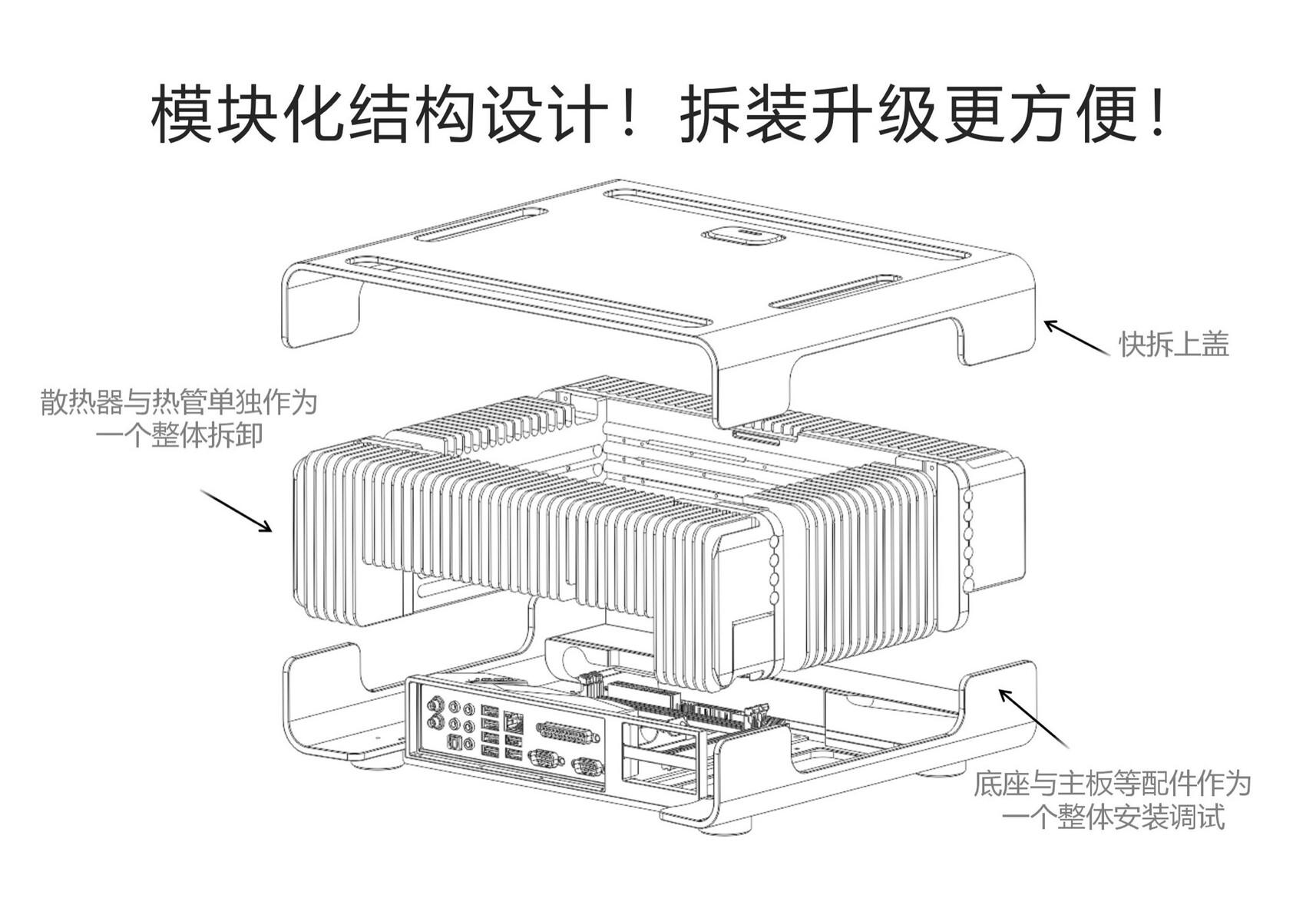 模块化结构设计！拆装升级更方便！

快拆上盖

散热器与热管单独作为一个整体拆卸

底座与主板等配件作为一个整体安装调试