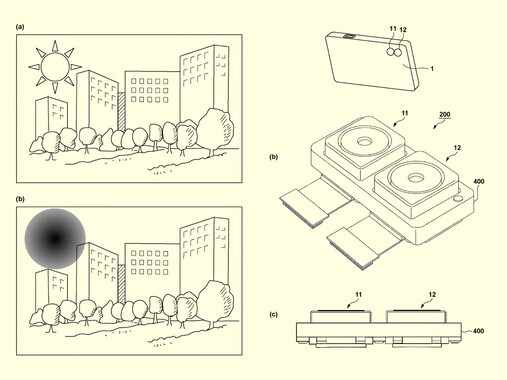 (a)

(b)

11 12

1

11

200

12

(b)

400

11

12

(c)

400