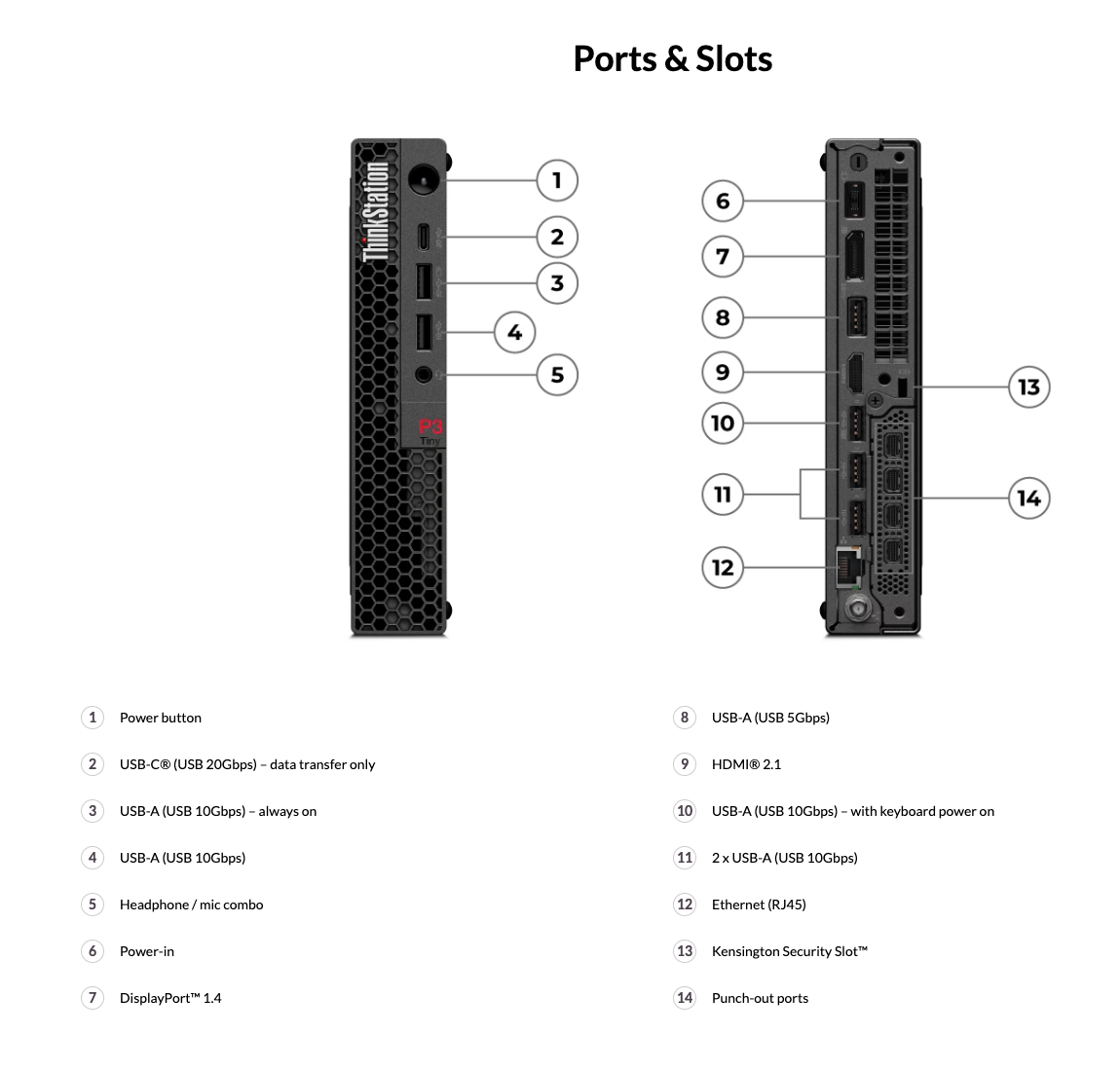 Ports & Slots

ThinkStation

P3
Tiny

1
2
3
4
5

6
7
8
9
10
11
12
13
14

1 Power button

2 USB-C® (USB 20Gbps) – data transfer only

3 USB-A (USB 10Gbps) – always on

4 USB-A (USB 10Gbps)

5 Headphone / mic combo

6 Power-in

7 DisplayPort™ 1.4

8 USB-A (USB 5Gbps)

9 HDMI® 2.1

10 USB-A (USB 10Gbps) – with keyboard power on

11 2 x USB-A (USB 10Gbps)

12 Ethernet (RJ45)

13 Kensington Security Slot™

14 Punch-out ports