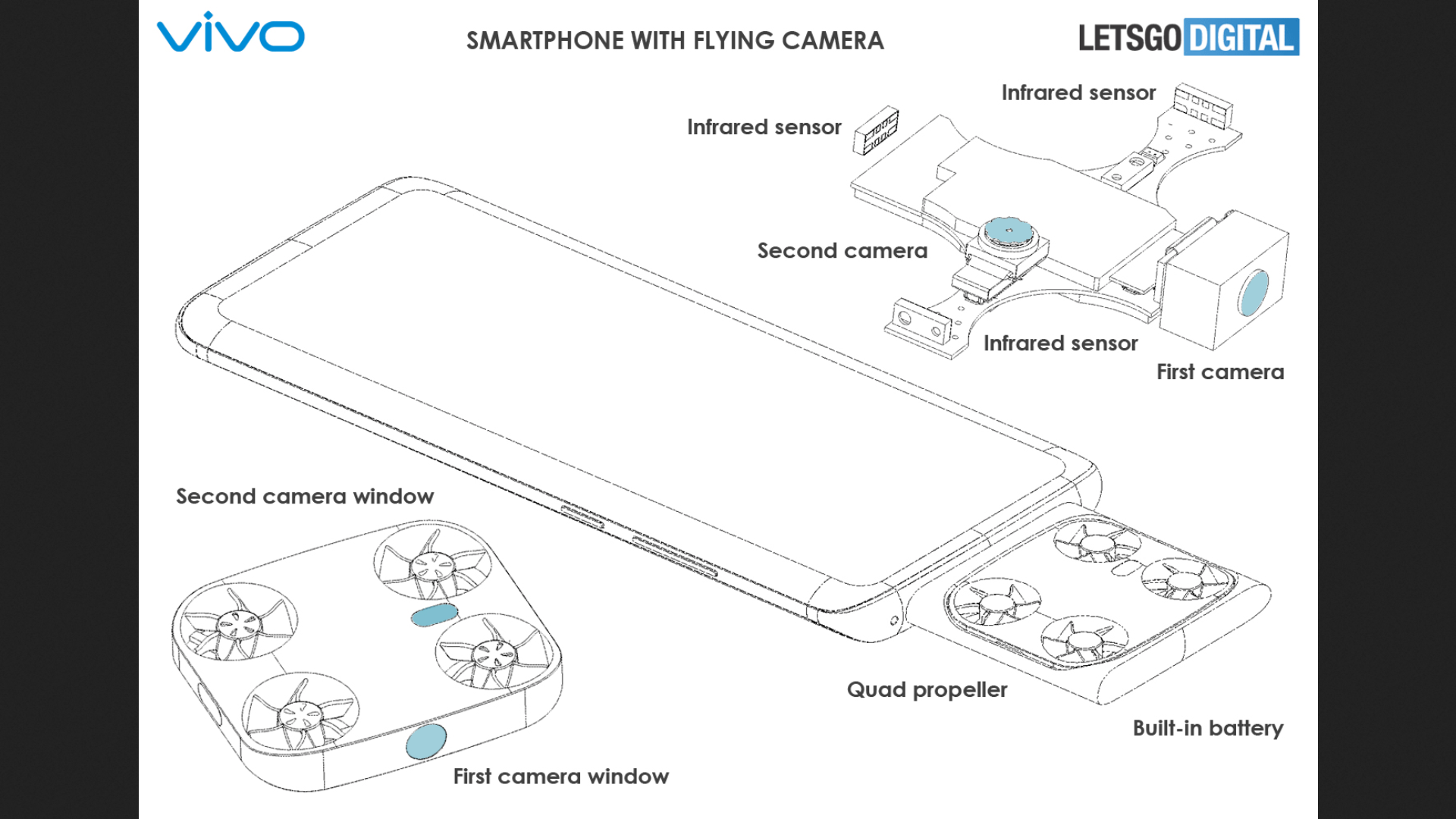 vivo

SMARTPHONE WITH FLYING CAMERA

LETSGO DIGITAL

Infrared sensor

Infrared sensor

Second camera

Infrared sensor

First camera

Second camera window

Quad propeller

Built-in battery

First camera window