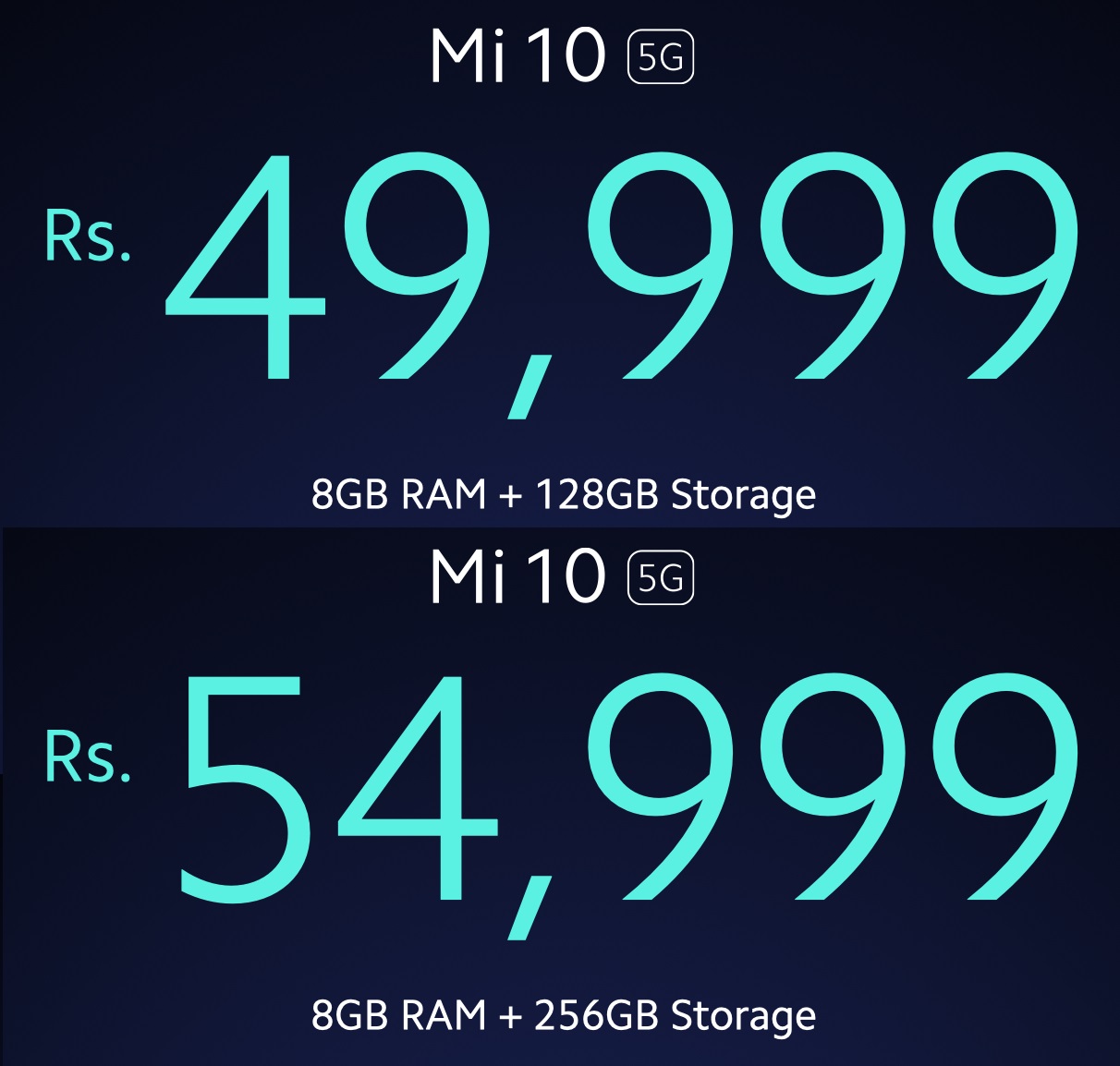 Mi 10 5G

Rs. 49,999

8GB RAM + 128GB Storage

Mi 10 5G

Rs. 54,999

8GB RAM + 256GB Storage