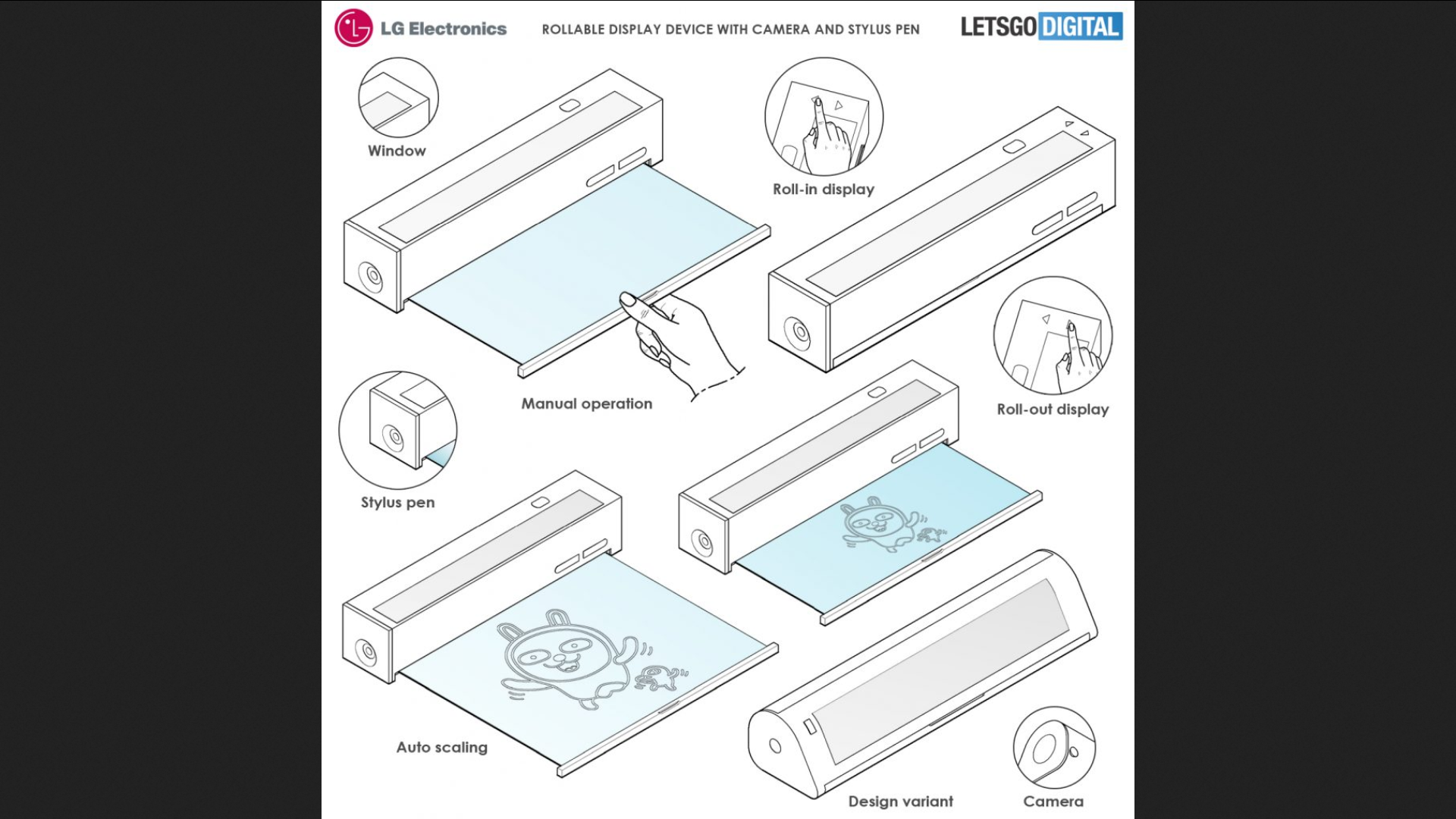 LG Electronics

ROLLABLE DISPLAY DEVICE WITH CAMERA AND STYLUS PEN

LETSGO DIGITAL

Window

Roll-in display

Manual operation

Roll-out display

Stylus pen

Auto scaling

Design variant

Camera