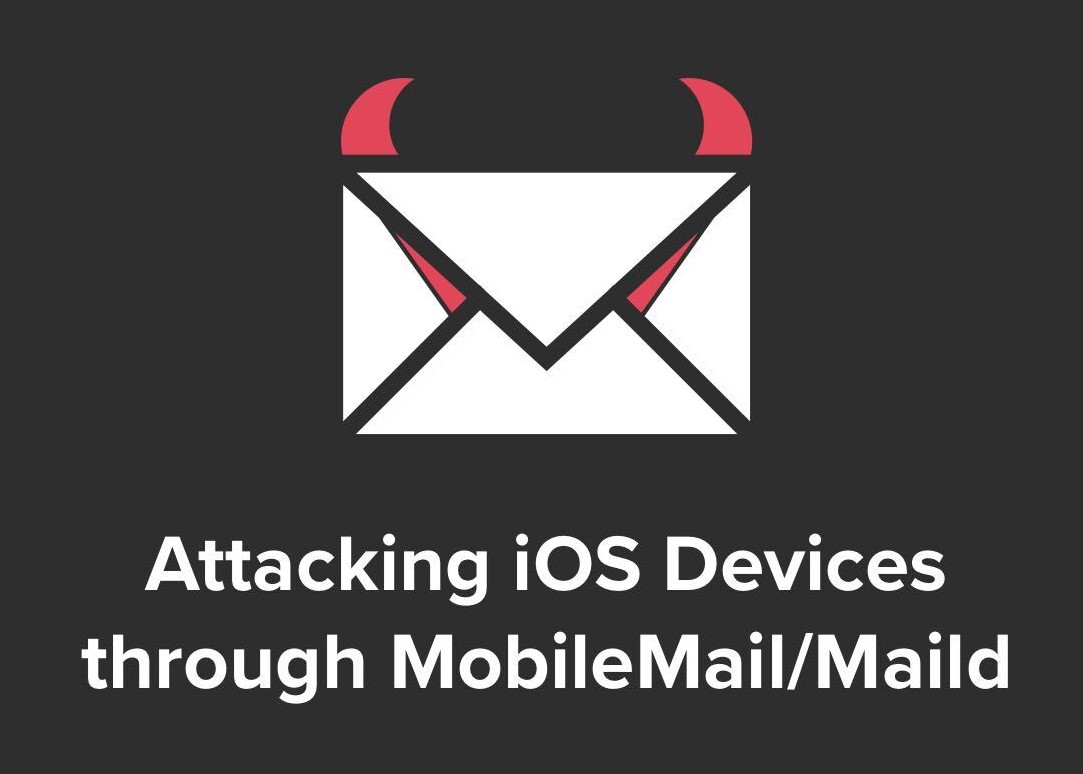 Attacking iOS Devices through MobileMail/Maild