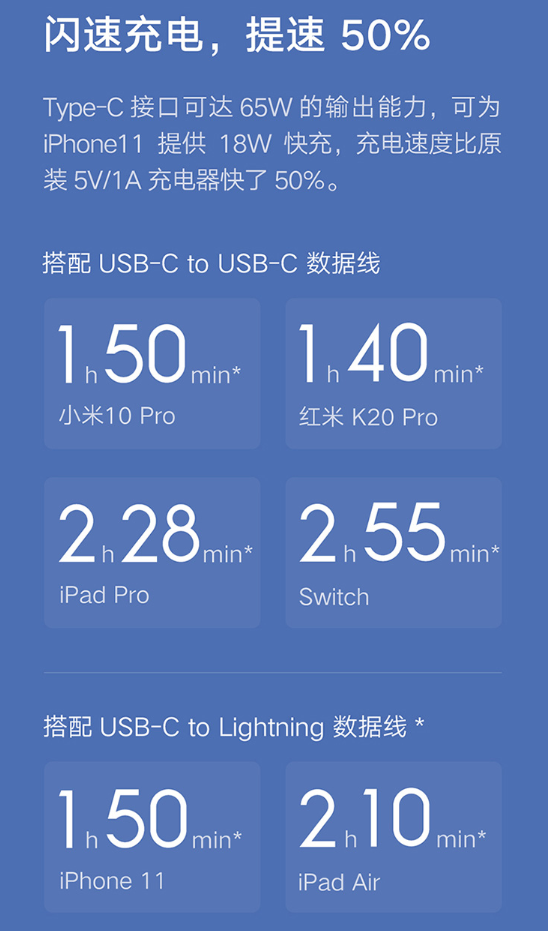 闪速充电，提速 50%

Type-C 接口可达 65W 的输出能力，可为 iPhone11 提供 18W 快充，充电速度比原装 5V/1A 充电器快了 50%。

搭配 USB-C to USB-C 数据线

1 h 50 min*
小米10 Pro

1 h 40 min*
红米 K20 Pro

2 h 28 min*
iPad Pro

2 h 55 min*
Switch

搭配 USB-C to Lightning 数据线 *

1 h 50 min*
iPhone 11

2 h 10 min*
iPad Air