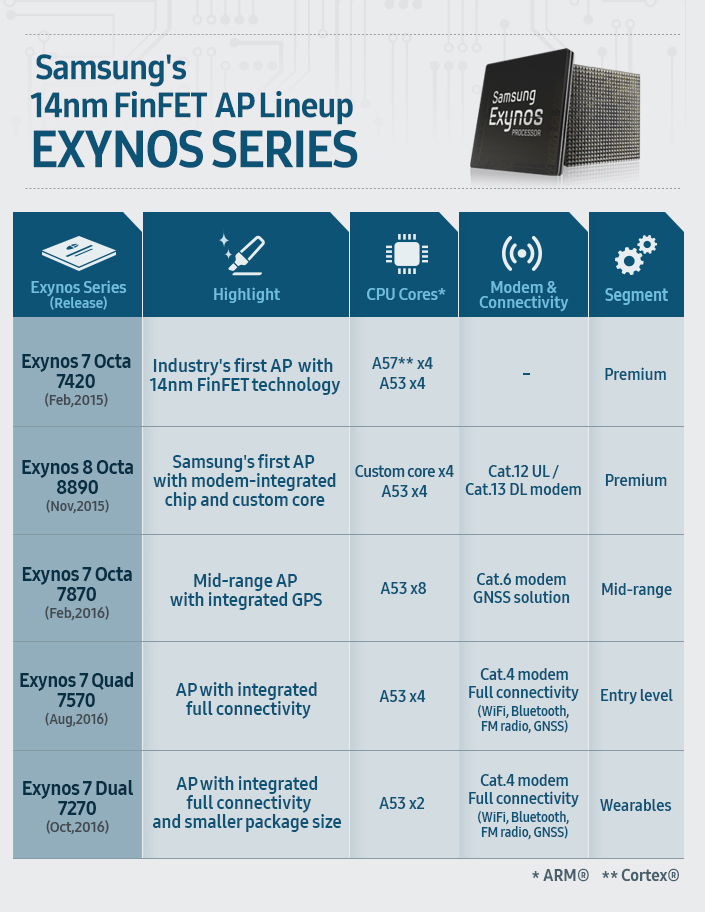 Samsung's
14nm FinFET AP Lineup
EXYNOS SERIES

Samsung
Exynos
PROCESSOR

| Exynos Series (Release) | Highlight | CPU Cores* | Modem & Connectivity | Segment |
|---|---|---|---|---|
| Exynos 7 Octa 7420 (Feb,2015) | Industry's first AP with 14nm FinFET technology | A57** x4 A53 x4 | – | Premium |
| Exynos 8 Octa 8890 (Nov,2015) | Samsung's first AP with modem-integrated chip and custom core | Custom core x4 A53 x4 | Cat.12 UL / Cat.13 DL modem | Premium |
| Exynos 7 Octa 7870 (Feb,2016) | Mid-range AP with integrated GPS | A53 x8 | Cat.6 modem GNSS solution | Mid-range |
| Exynos 7 Quad 7570 (Aug,2016) | AP with integrated full connectivity | A53 x4 | Cat.4 modem Full connectivity (WiFi, Bluetooth, FM radio, GNSS) | Entry level |
| Exynos 7 Dual 7270 (Oct,2016) | AP with integrated full connectivity and smaller package size | A53 x2 | Cat.4 modem Full connectivity (WiFi, Bluetooth, FM radio, GNSS) | Wearables |

* ARM® ** Cortex®