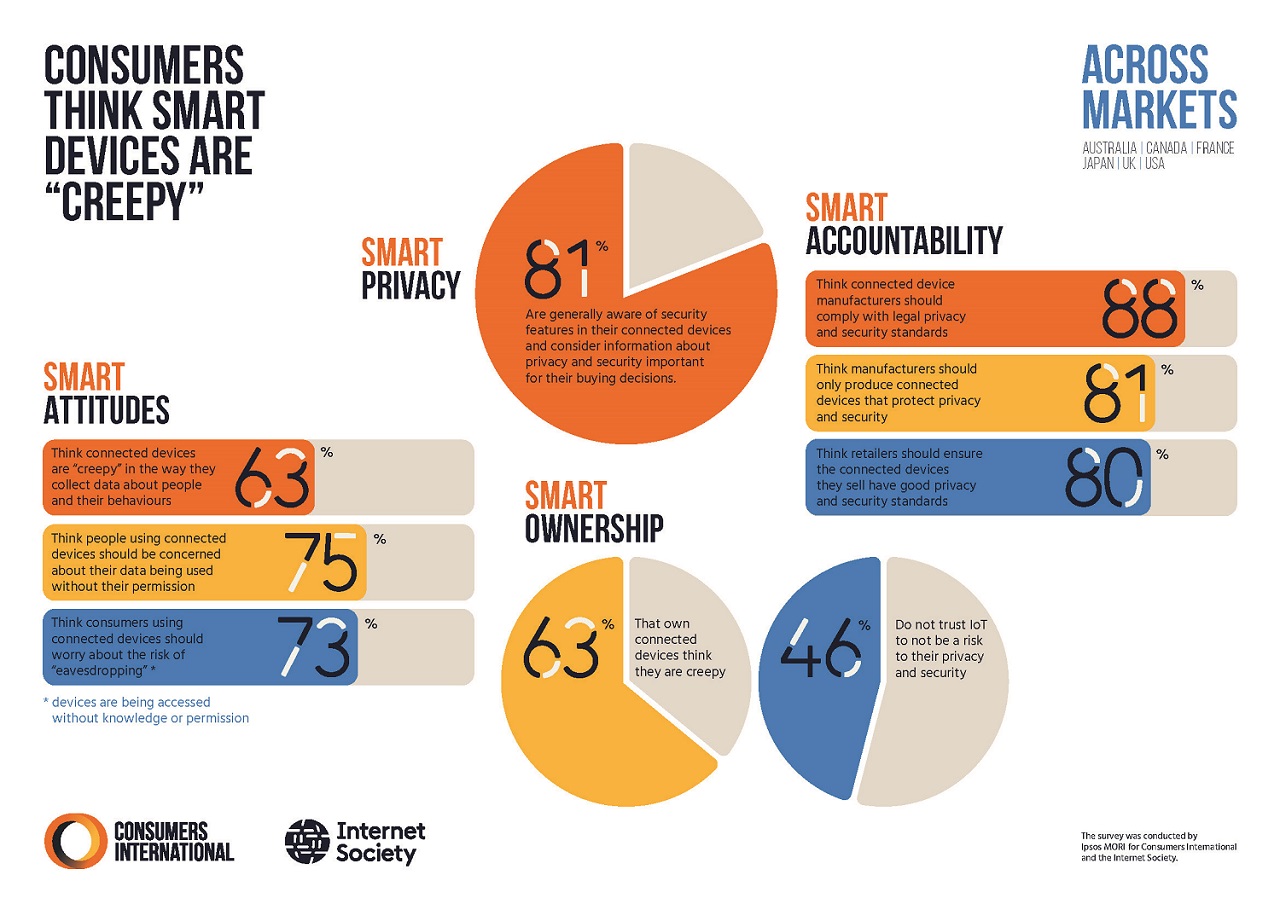 CONSUMERS THINK SMART DEVICES ARE "CREEPY"

ACROSS MARKETS

AUSTRALIA | CANADA | FRANCE JAPAN | UK | USA

SMART PRIVACY

81 %

Are generally aware of security features in their connected devices and consider information about privacy and security important for their buying decisions.

SMART ACCOUNTABILITY

Think connected device manufacturers should comply with legal privacy and security standards 88 %

Think manufacturers should only produce connected devices that protect privacy and security 81 %

Think retailers should ensure the connected devices they sell have good privacy and security standards 80 %

SMART ATTITUDES

Think connected devices are "creepy" in the way they collect data about people and their behaviours 63 %

Think people using connected devices should be concerned about their data being used without their permission 75 %

Think consumers using connected devices should worry about the risk of "eavesdropping" * 73 %

* devices are being accessed without knowledge or permission

SMART OWNERSHIP

63 % That own connected devices think they are creepy

46 % Do not trust IoT to not be a risk to their privacy and security

CONSUMERS INTERNATIONAL

Internet Society

The survey was conducted by Ipsos MORI for Consumers International and the Internet Society.