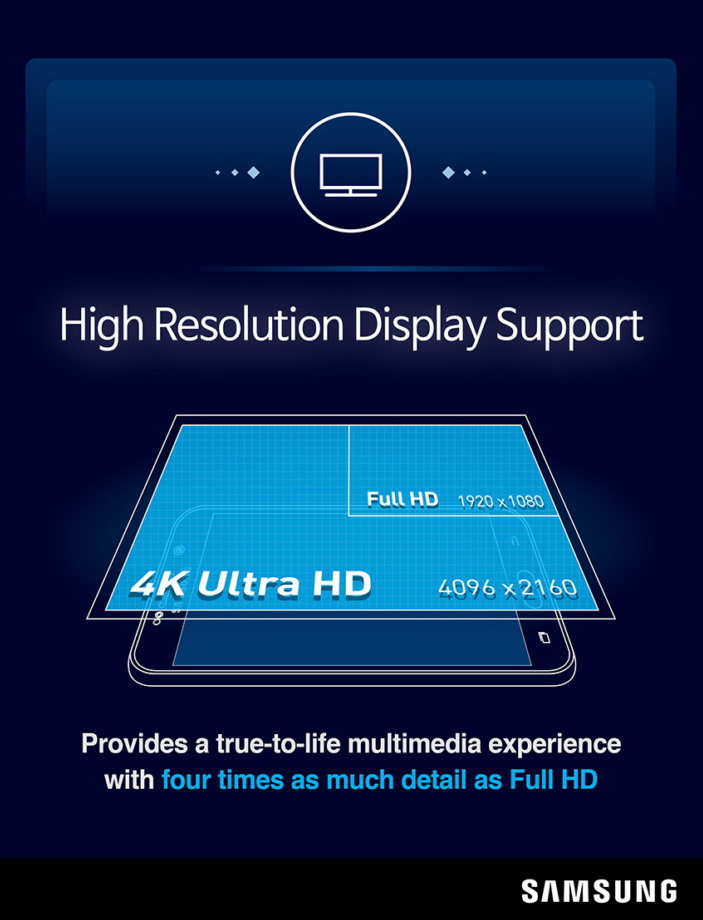 High Resolution Display Support

Full HD 1920 x 1080

4K Ultra HD 4096 x 2160

Provides a true-to-life multimedia experience with four times as much detail as Full HD

SAMSUNG