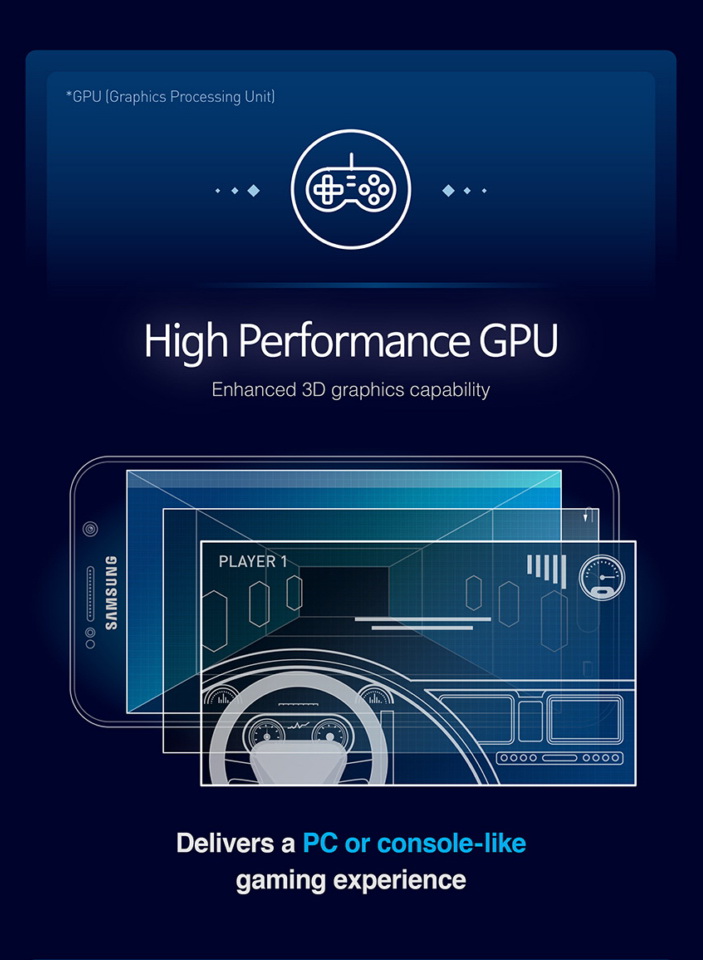 *GPU (Graphics Processing Unit)

High Performance GPU

Enhanced 3D graphics capability

SAMSUNG

PLAYER 1

Delivers a PC or console-like gaming experience