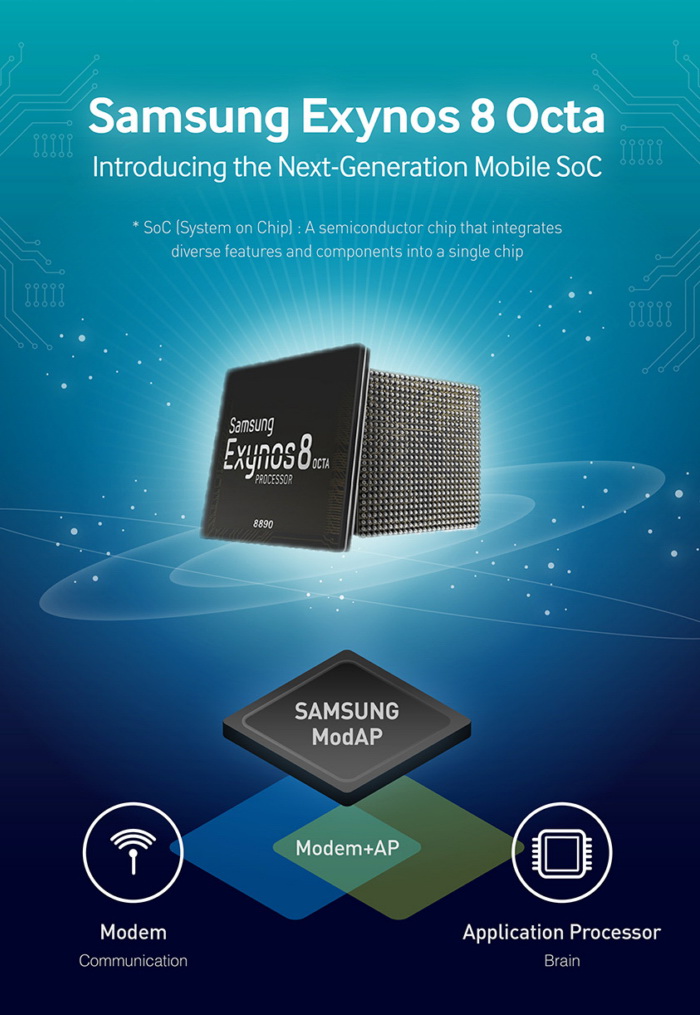 Samsung Exynos 8 Octa
Introducing the Next-Generation Mobile SoC

* SoC (System on Chip) : A semiconductor chip that integrates diverse features and components into a single chip

Samsung
Exynos 8 OCTA
PROCESSOR
8890

SAMSUNG
ModAP

Modem+AP

Modem
Communication

Application Processor
Brain