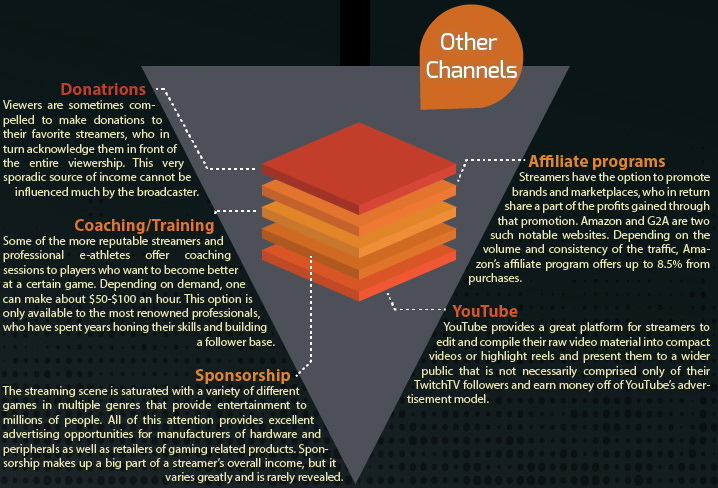 Other Channels

Donatrions
Viewers are sometimes compelled to make donations to their favorite streamers, who in turn acknowledge them in front of the entire viewership. This very sporadic source of income cannot be influenced much by the broadcaster.

Coaching/Training
Some of the more reputable streamers and professional e-athletes offer coaching sessions to players who want to become better at a certain game. Depending on demand, one can make about $50-$100 an hour. This option is only available to the most renowned professionals, who have spent years honing their skills and building a follower base.

Sponsorship
The streaming scene is saturated with a variety of different games in multiple genres that provide entertainment to millions of people. All of this attention provides excellent advertising opportunities for manufacturers of hardware and peripherals as well as retailers of gaming related products. Sponsorship makes up a big part of a streamer's overall income, but it varies greatly and is rarely revealed.

Affiliate programs
Streamers have the option to promote brands and marketplaces, who in return share a part of the profits gained through that promotion. Amazon and G2A are two such notable websites. Depending on the volume and consistency of the traffic, Amazon's affiliate program offers up to 8.5% from purchases.

YouTube
YouTube provides a great platform for streamers to edit and compile their raw video material into compact videos or highlight reels and present them to a wider public that is not necessarily comprised only of their TwitchTV followers and earn money off of YouTube's advertisement model.