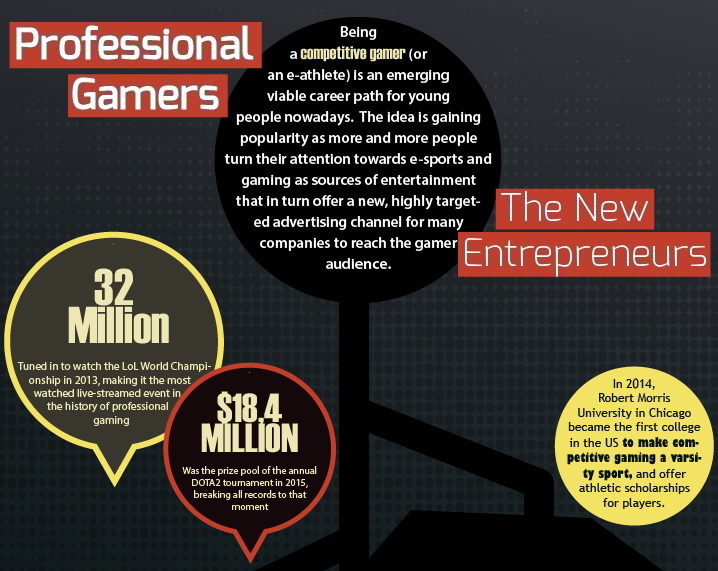 Professional Gamers

Being a competitive gamer (or an e-athlete) is an emerging viable career path for young people nowadays. The idea is gaining popularity as more and more people turn their attention towards e-sports and gaming as sources of entertainment that in turn offer a new, highly targeted advertising channel for many companies to reach the gamer audience.

The New Entrepreneurs

32 Million

Tuned in to watch the LoL World Championship in 2013, making it the most watched live-streamed event in the history of professional gaming

$18.4 MILLION

Was the prize pool of the annual DOTA2 tournament in 2015, breaking all records to that moment

In 2014, Robert Morris University in Chicago became the first college in the US to make competitive gaming a varsity sport, and offer athletic scholarships for players.