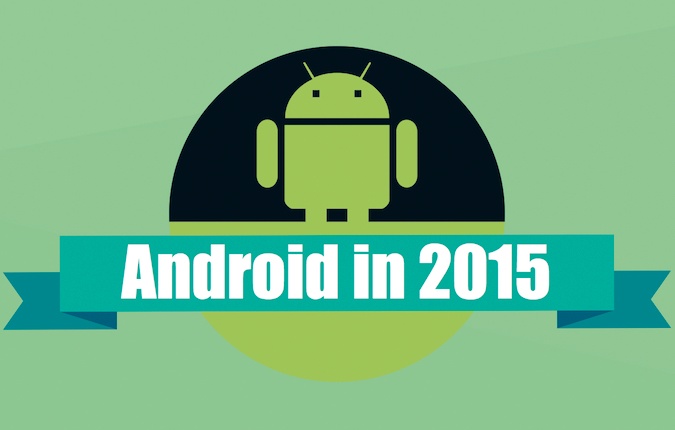 Android in 2015